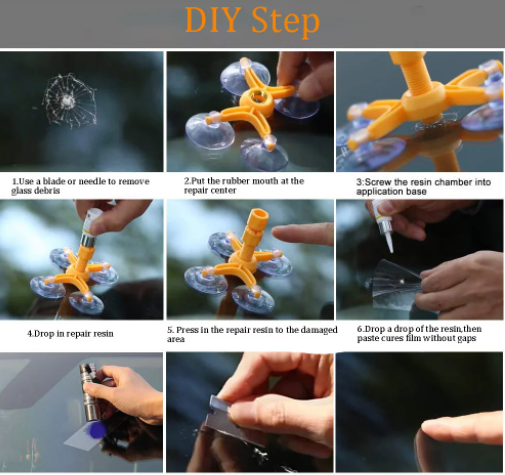 DIY Step

1.Use a blade or needle to remove glass debris

2.Put the rubber mouth at the repair center

3:Screw the resin chamber into application base

4.Drop in repair resin

5. Press in the repair resin to the damaged area

6.Drop a drop of the resin,then paste cures film without gaps